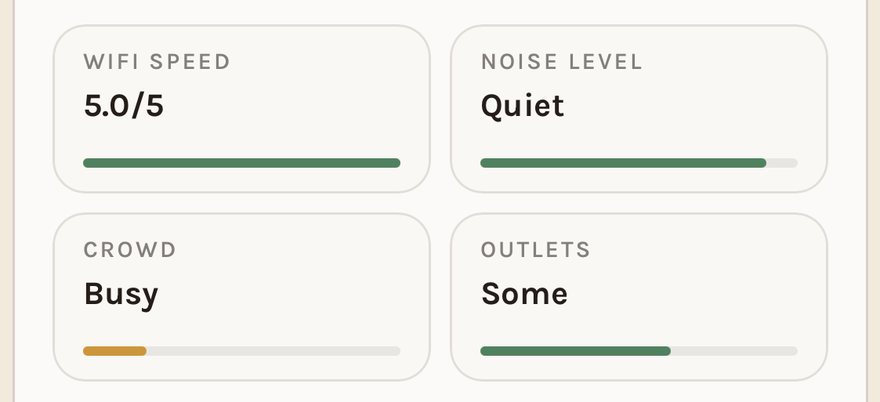 WIFI SPEED
5.0/5

NOISE LEVEL
Quiet

CROWD
Busy

OUTLETS
Some